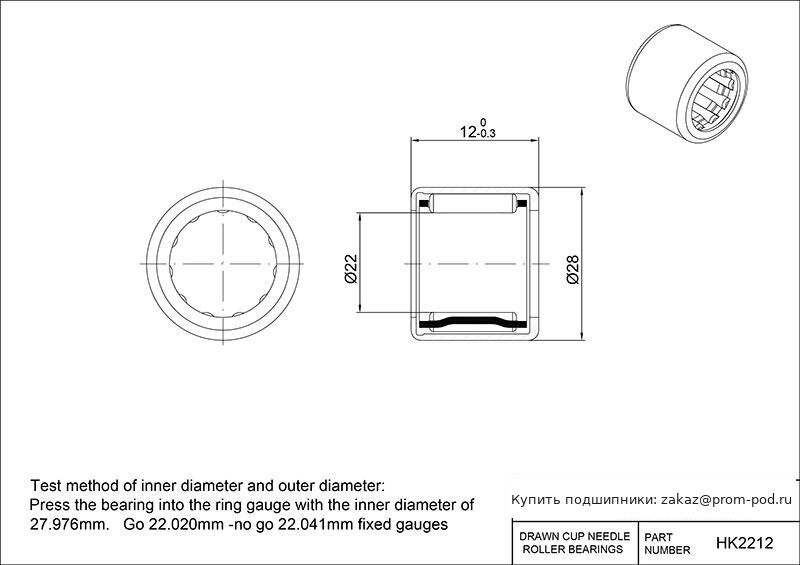 $12^{0}_{-0.3}$

Ø22

Ø28

Test method of inner diameter and outer diameter:
Press the bearing into the ring gauge with the inner diameter of 27.976mm. Go 22.020mm -no go 22.041mm fixed gauges

Купить подшипники: zakaz@prom-pod.ru

| DRAWN CUP NEEDLE ROLLER BEARINGS | PART NUMBER | HK2212 |
|---|---|---|