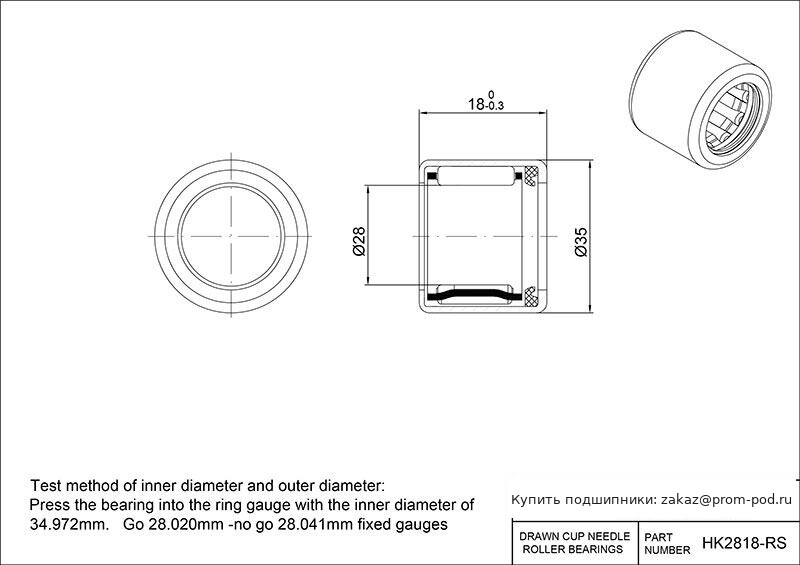 $18^{0}_{-0.3}$

Ø28

Ø35

Test method of inner diameter and outer diameter:
Press the bearing into the ring gauge with the inner diameter of 34.972mm. Go 28.020mm -no go 28.041mm fixed gauges

Купить подшипники: zakaz@prom-pod.ru

| DRAWN CUP NEEDLE ROLLER BEARINGS | PART NUMBER | HK2818-RS |
|---|---|---|