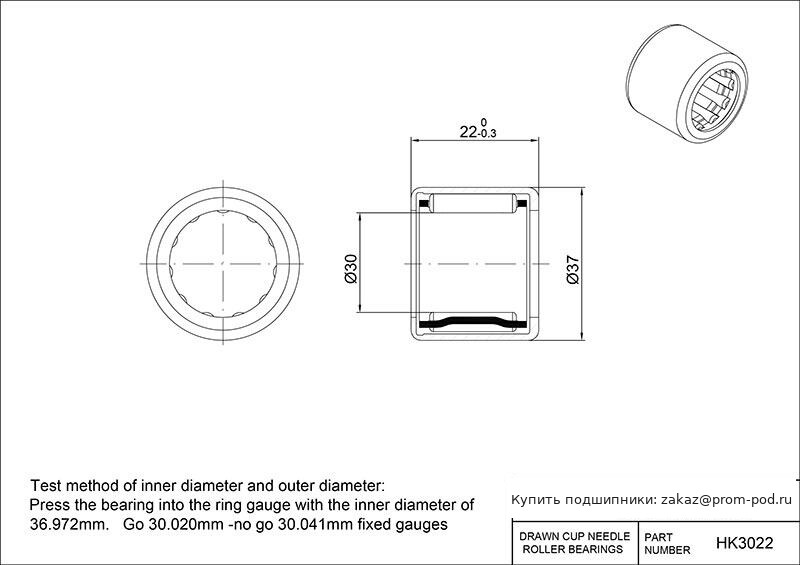 $22^{0}_{-0.3}$

Ø30

Ø37

Test method of inner diameter and outer diameter:
Press the bearing into the ring gauge with the inner diameter of 36.972mm. Go 30.020mm -no go 30.041mm fixed gauges

Купить подшипники: zakaz@prom-pod.ru

| DRAWN CUP NEEDLE ROLLER BEARINGS | PART NUMBER | HK3022 |
|---|---|---|