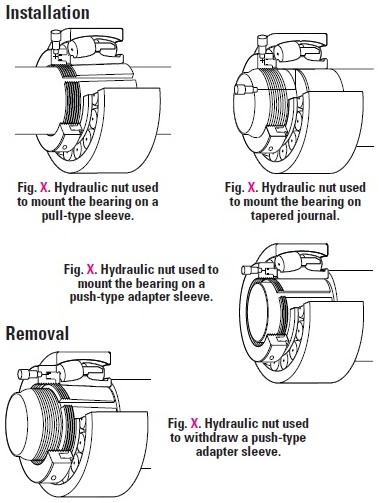 Installation

Fig. X. Hydraulic nut used to mount the bearing on a pull-type sleeve.

Fig. X. Hydraulic nut used to mount the bearing on tapered journal.

Fig. X. Hydraulic nut used to mount the bearing on a push-type adapter sleeve.

Removal

Fig. X. Hydraulic nut used to withdraw a push-type adapter sleeve.